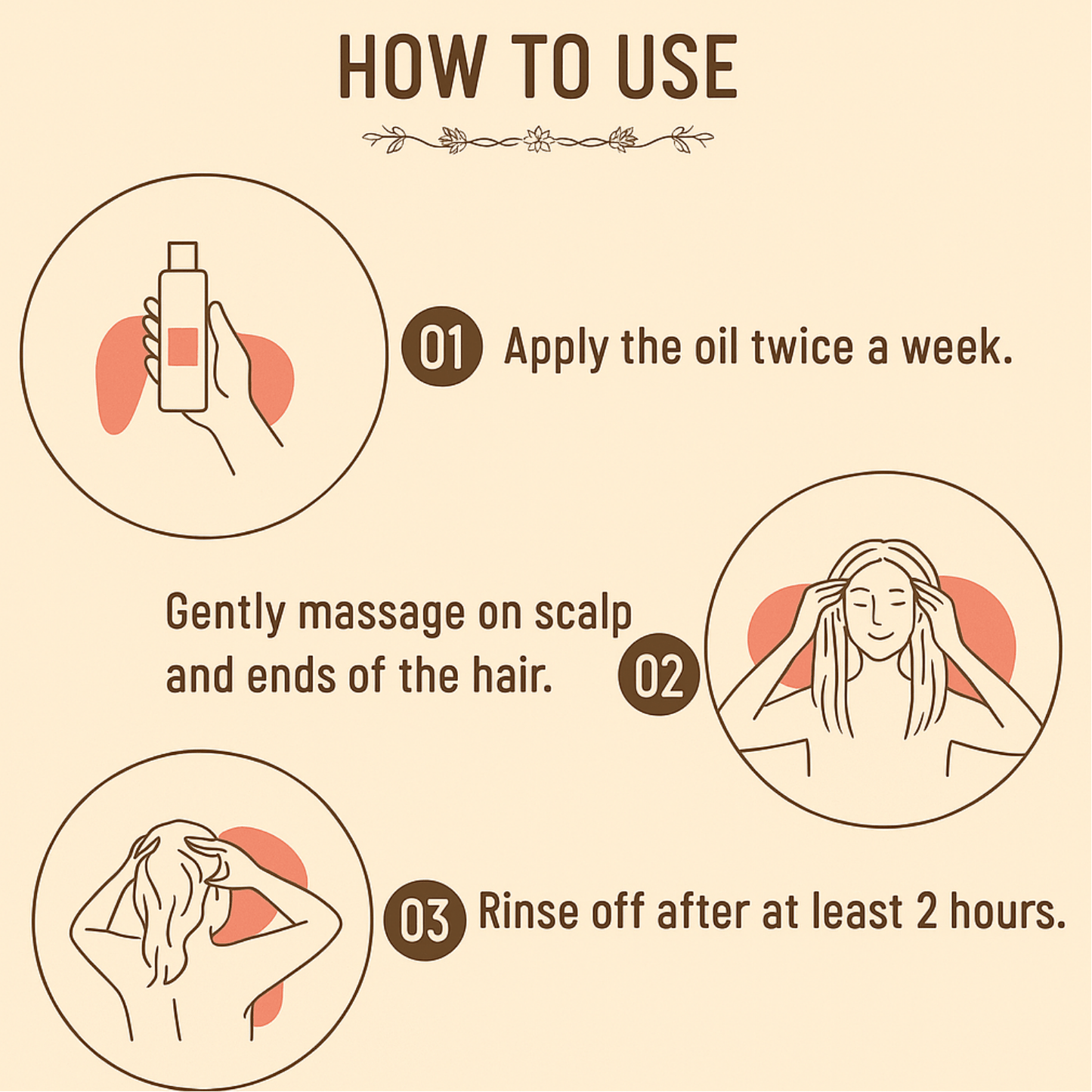 HOW TO USE

01 Apply the oil twice a week.

Gently massage on scalp and ends of the hair. 02

03 Rinse off after at least 2 hours.