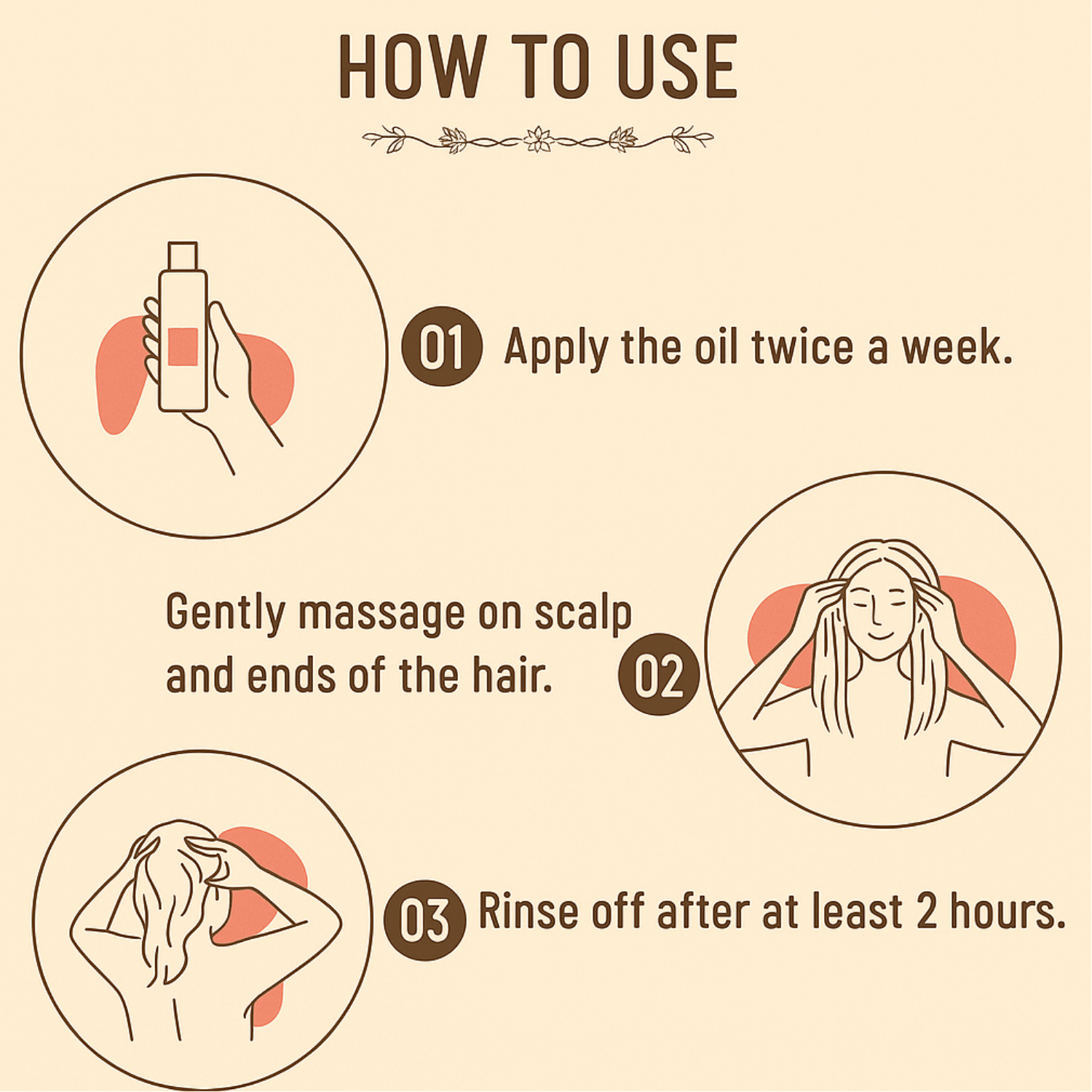 HOW TO USE

01 Apply the oil twice a week.

Gently massage on scalp and ends of the hair. 02

03 Rinse off after at least 2 hours.