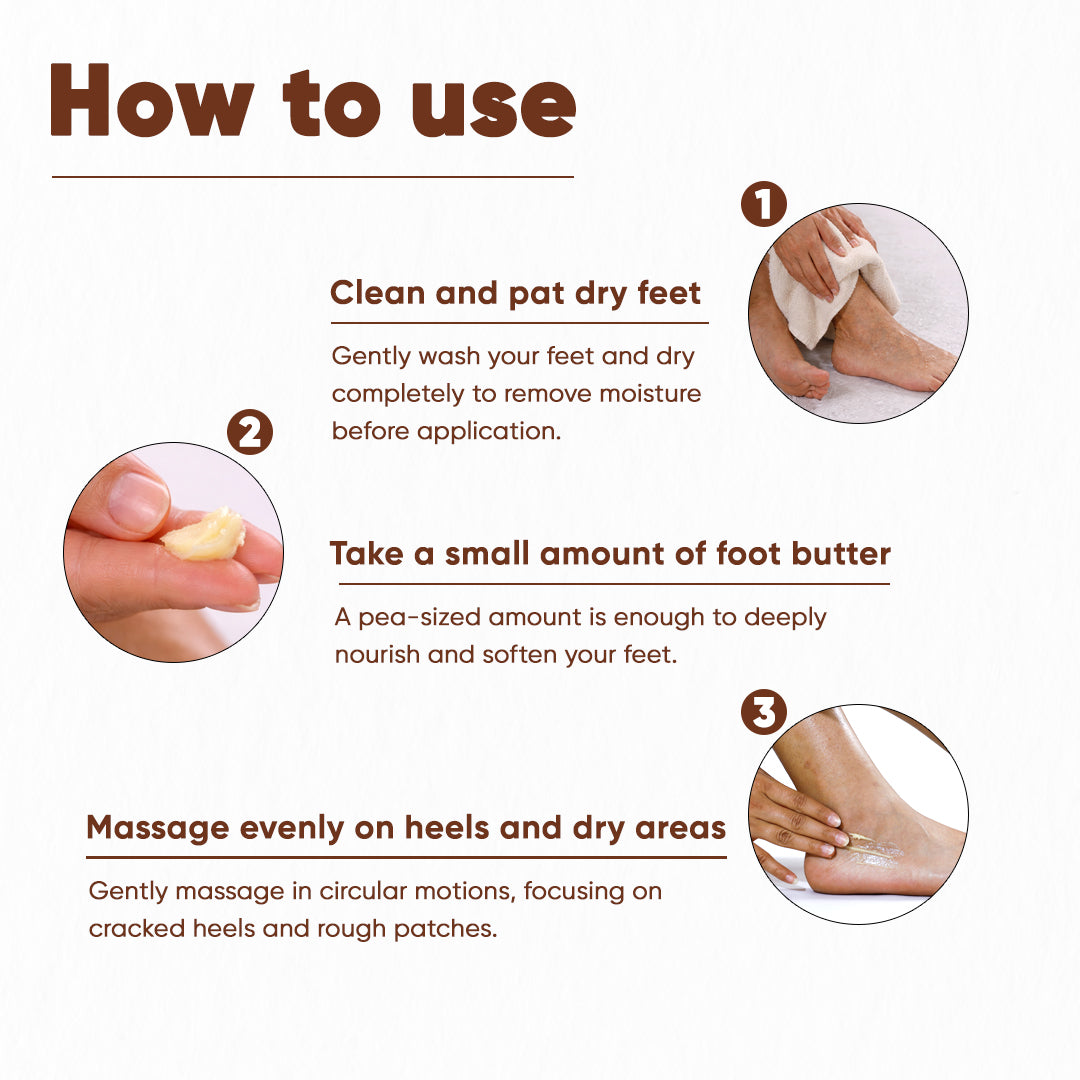 How to use

1

Clean and pat dry feet

Gently wash your feet and dry completely to remove moisture before application.

2

Take a small amount of foot butter

A pea-sized amount is enough to deeply nourish and soften your feet.

3

Massage evenly on heels and dry areas

Gently massage in circular motions, focusing on cracked heels and rough patches.